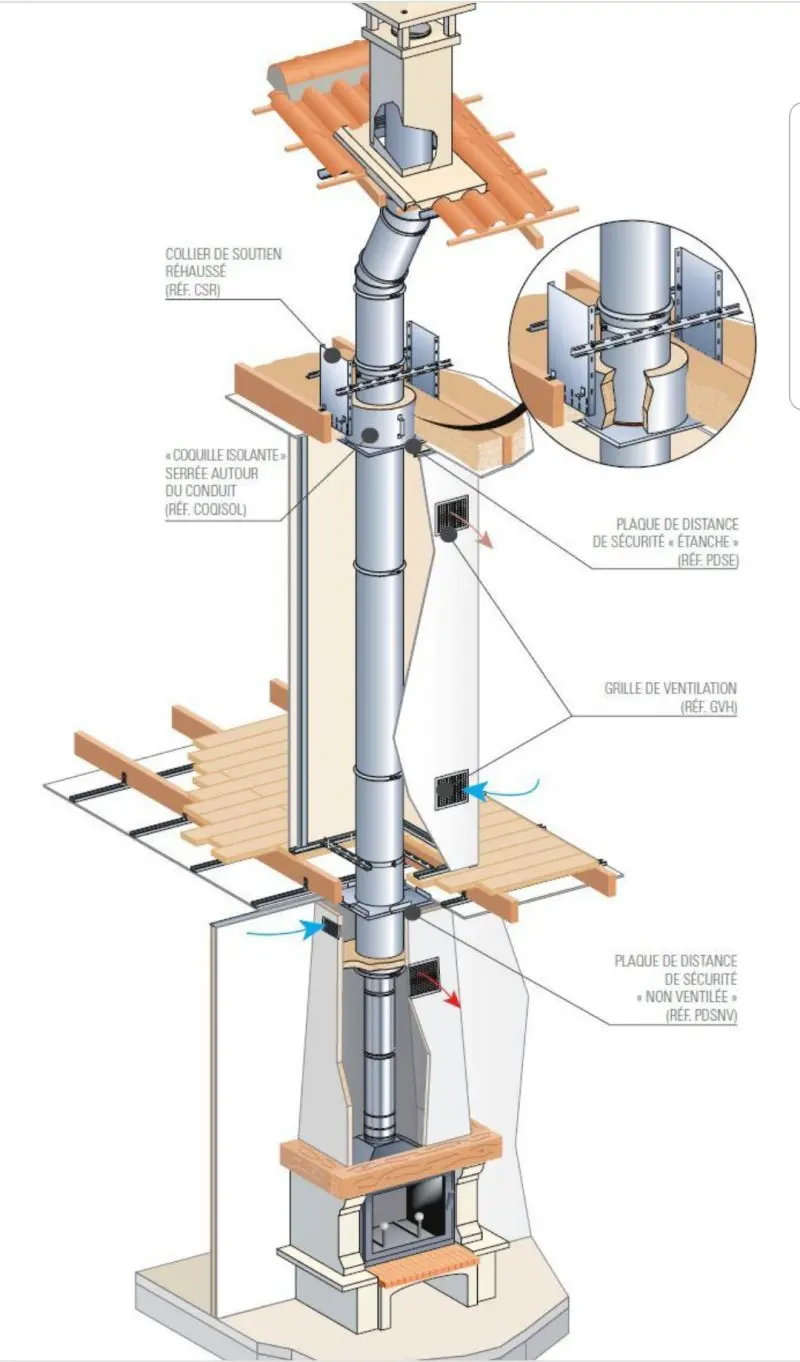 COLLIER DE SOUTIEN RÉHAUSSÉ (RÉF. CSR)

« COQUILLE ISOLANTE » SERRÉE AUTOUR DU CONDUIT (RÉF. COQISOL)

PLAQUE DE DISTANCE DE SÉCURITÉ « ÉTANCHE » (RÉF. PDSE)

GRILLE DE VENTILATION (RÉF. GVH)

PLAQUE DE DISTANCE DE SÉCURITÉ « NON VENTILÉE » (RÉF. PDSNV)