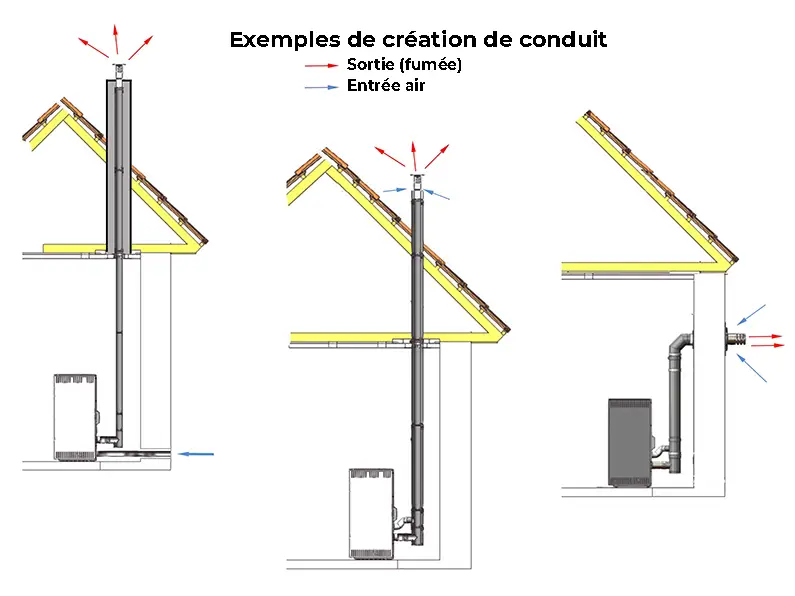 Exemples de création de conduit

Sortie (fumée)

Entrée air